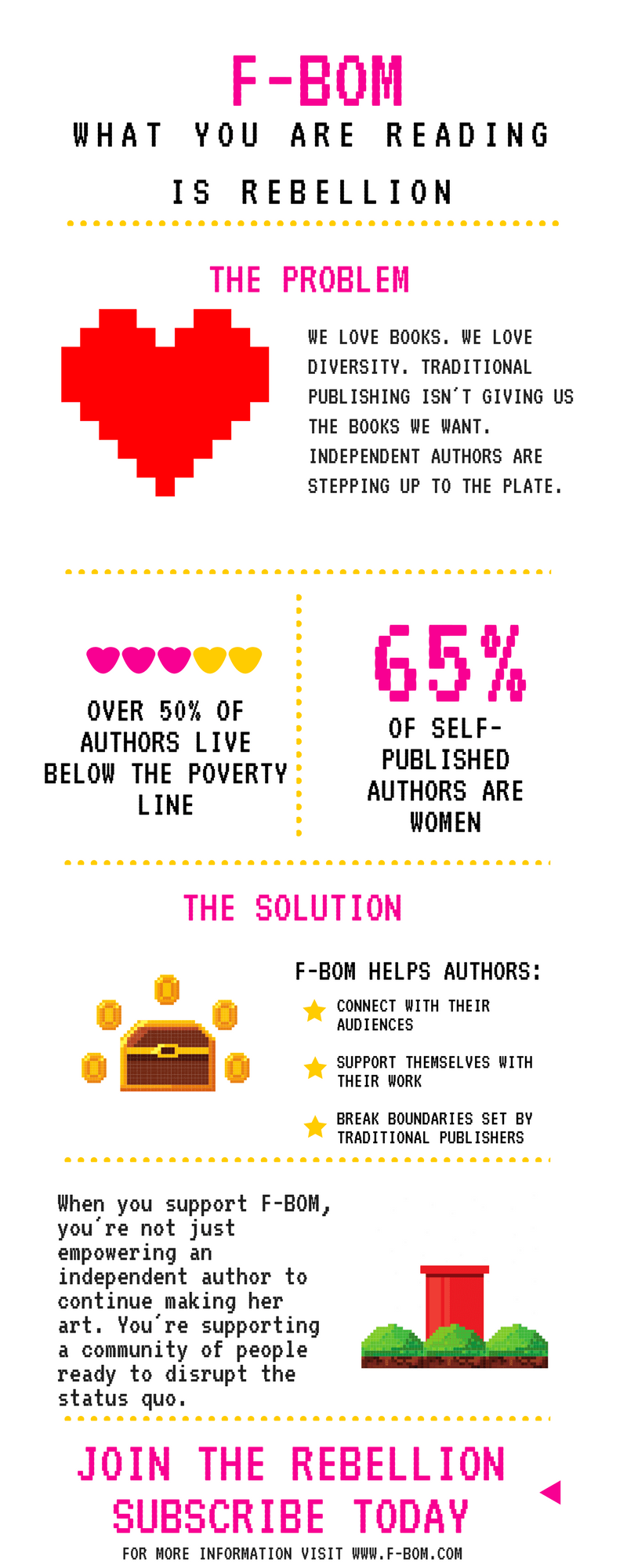 F-BOM
WHAT YOU ARE READING IS REBELLION

THE PROBLEM

WE LOVE BOOKS. WE LOVE DIVERSITY. TRADITIONAL PUBLISHING ISN'T GIVING US THE BOOKS WE WANT. INDEPENDENT AUTHORS ARE STEPPING UP TO THE PLATE.

OVER 50% OF AUTHORS LIVE BELOW THE POVERTY LINE

65%
OF SELF-PUBLISHED AUTHORS ARE WOMEN

THE SOLUTION

F-BOM HELPS AUTHORS:

CONNECT WITH THEIR AUDIENCES

SUPPORT THEMSELVES WITH THEIR WORK

BREAK BOUNDARIES SET BY TRADITIONAL PUBLISHERS

When you support F-BOM, you're not just empowering an independent author to continue making her art. You're supporting a community of people ready to disrupt the status quo.

JOIN THE REBELLION
SUBSCRIBE TODAY
FOR MORE INFORMATION VISIT WWW.F-BOM.COM